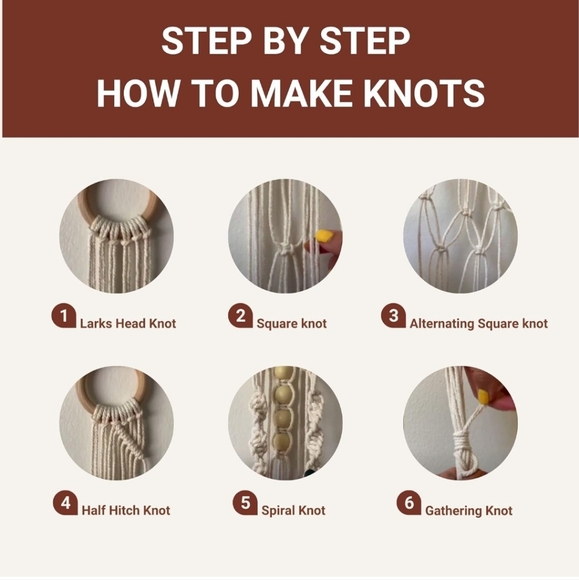 STEP BY STEP
HOW TO MAKE KNOTS

1 Larks Head Knot

2 Square knot

3 Alternating Square knot

4 Half Hitch Knot

5 Spiral Knot

6 Gathering Knot